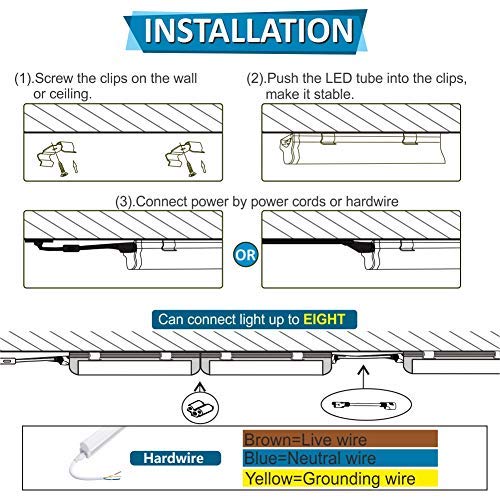 INSTALLATION

(1).Screw the clips on the wall or ceiling.

(2).Push the LED tube into the clips, make it stable.

(3).Connect power by power cords or hardwire

OR

Can connect light up to EIGHT

Hardwire

Brown=Live wire
Blue=Neutral wire
Yellow=Grounding wire